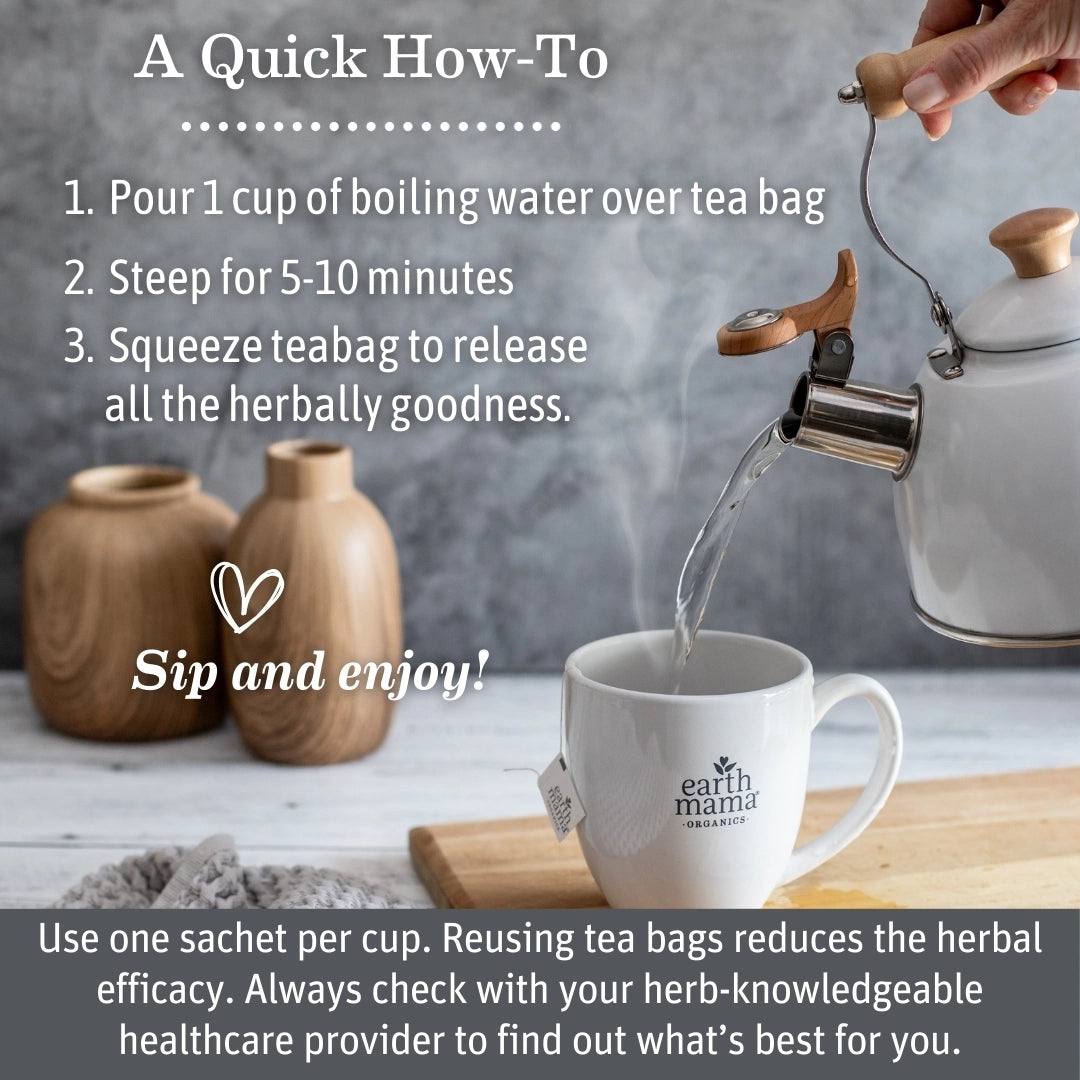 A Quick How-To

1. Pour 1 cup of boiling water over tea bag
2. Steep for 5-10 minutes
3. Squeeze teabag to release all the herbally goodness.

Sip and enjoy!

earth mama
earth mama ORGANICS

Use one sachet per cup. Reusing tea bags reduces the herbal efficacy. Always check with your herb-knowledgeable healthcare provider to find out what's best for you.